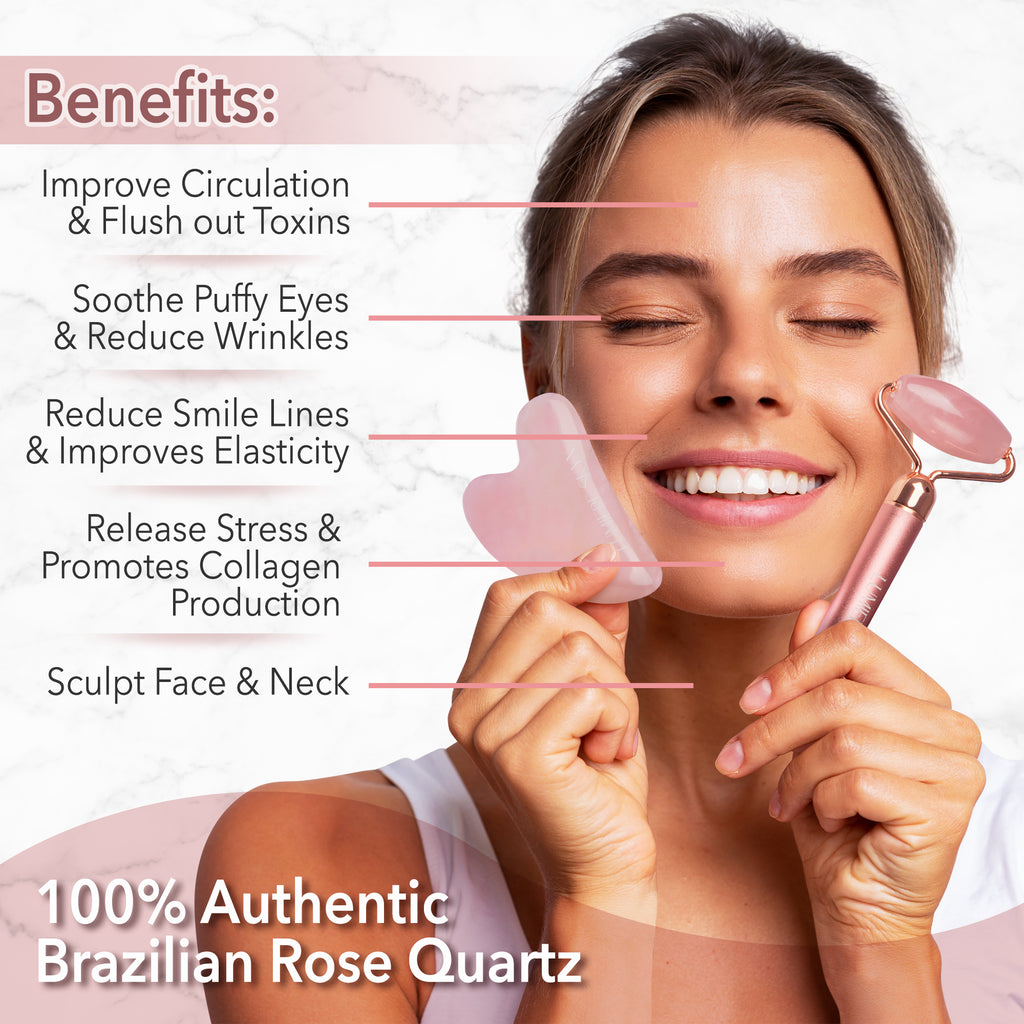 Benefits:

Improve Circulation & Flush out Toxins

Soothe Puffy Eyes & Reduce Wrinkles

Reduce Smile Lines & Improves Elasticity

Release Stress & Promotes Collagen Production

Sculpt Face & Neck

100% Authentic Brazilian Rose Quartz